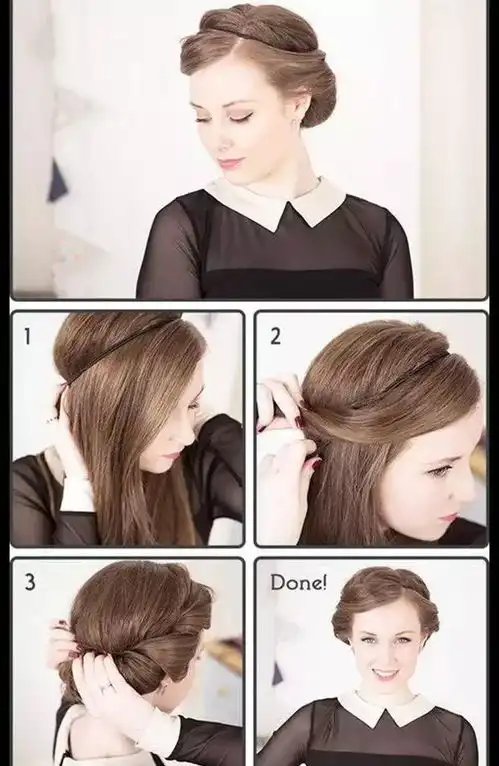 1

2

3

Done!